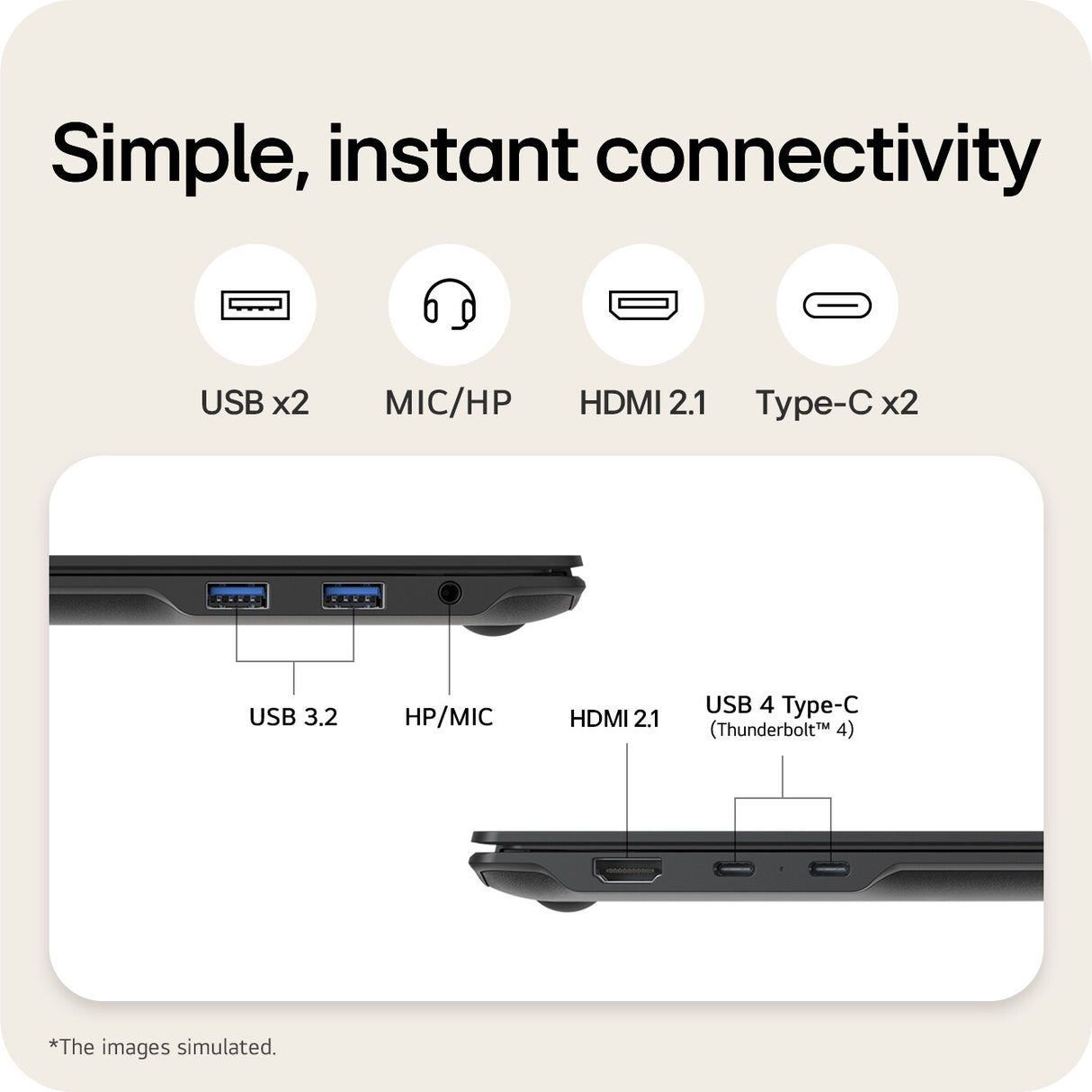 Simple, instant connectivity

USB x2

MIC/HP

HDMI 2.1

Type-C x2

USB 3.2

HP/MIC

HDMI 2.1

USB 4 Type-C
(Thunderbolt™ 4)

*The images simulated.