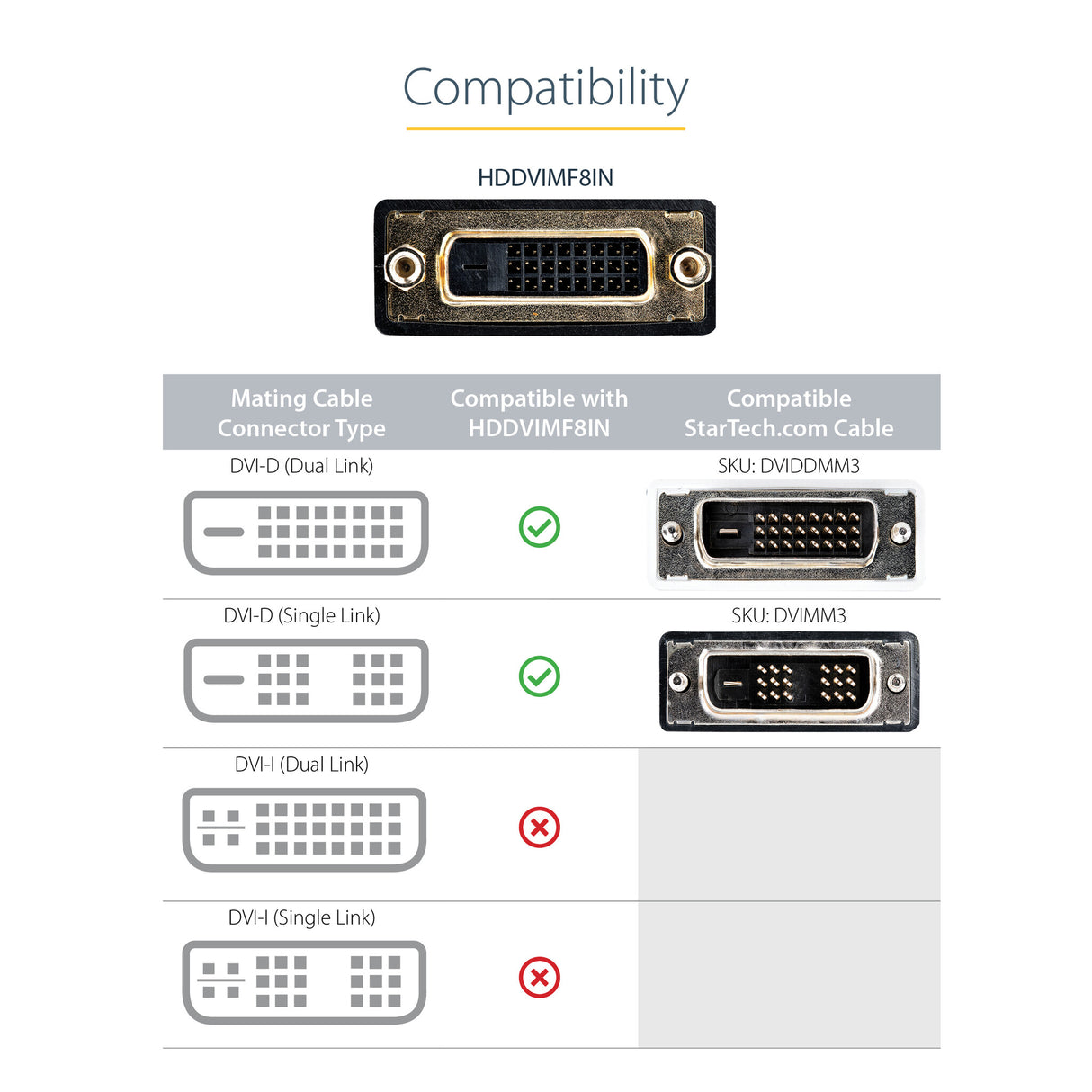 Compatibility

HDDVIMF8IN

| Mating Cable Connector Type | Compatible with HDDVIMF8IN | Compatible StarTech.com Cable |
|---|---|---|
| DVI-D (Dual Link) | | SKU: DVIDDMM3 |
| DVI-D (Single Link) | | SKU: DVIMM3 |
| DVI-I (Dual Link) | | |
| DVI-I (Single Link) | | |