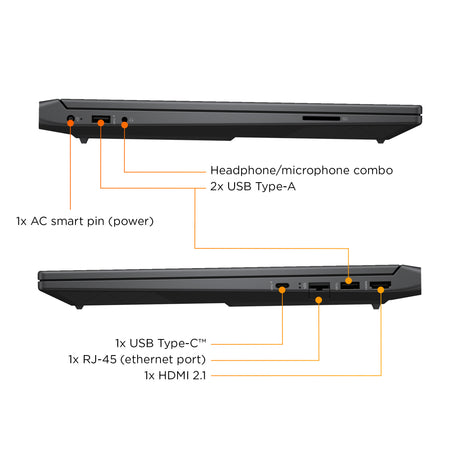 Headphone/microphone combo
2x USB Type-A
1x AC smart pin (power)
1x USB Type-C™
1x RJ-45 (ethernet port)
1x HDMI 2.1