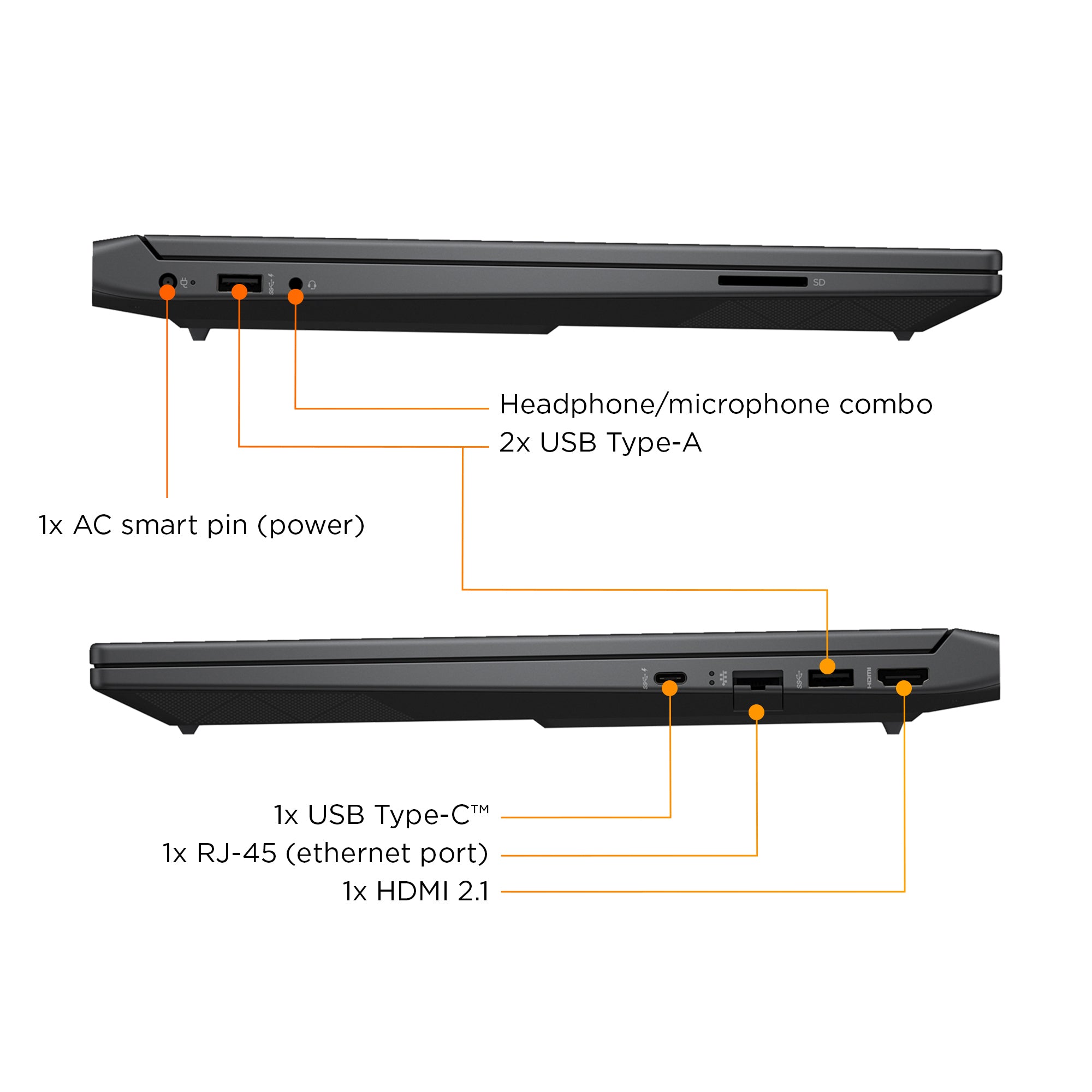 SD

Headphone/microphone combo
2x USB Type-A

1x AC smart pin (power)

HDMI

1x USB Type-C™
1x RJ-45 (ethernet port)
1x HDMI 2.1