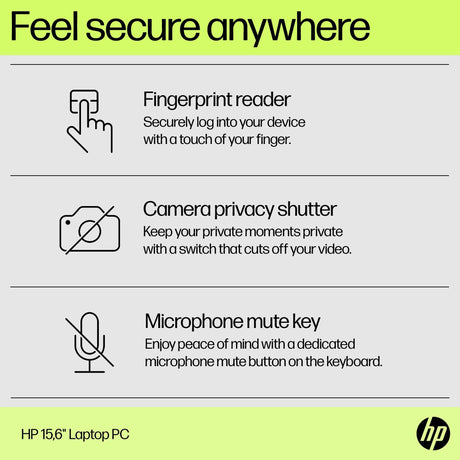 Feel secure anywhere

Fingerprint reader
Securely log into your device with a touch of your finger.

Camera privacy shutter
Keep your private moments private with a switch that cuts off your video.

Microphone mute key
Enjoy peace of mind with a dedicated microphone mute button on the keyboard.

HP 15,6" Laptop PC

hp