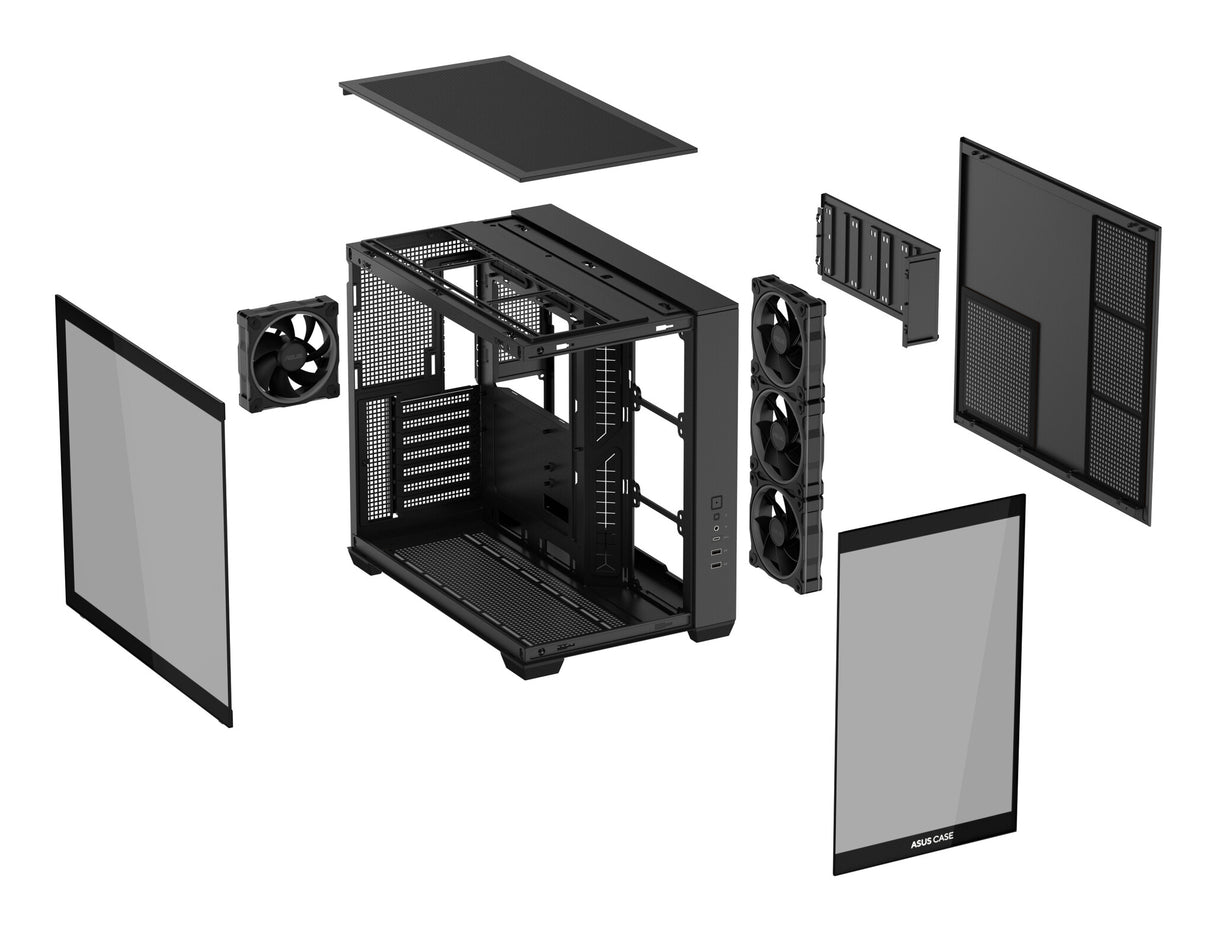 ASUS CASE