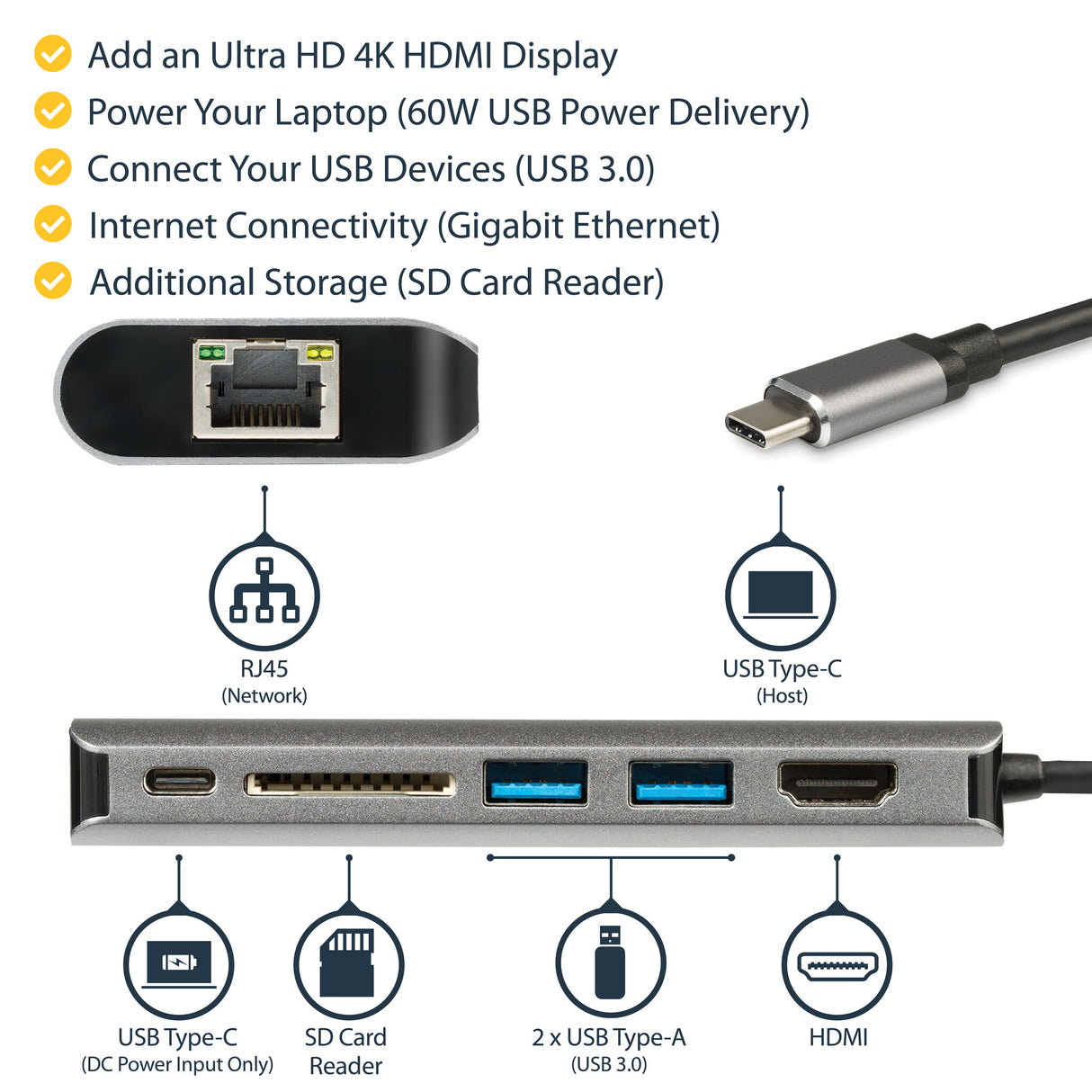 Add an Ultra HD 4K HDMI Display
Power Your Laptop (60W USB Power Delivery)
Connect Your USB Devices (USB 3.0)
Internet Connectivity (Gigabit Ethernet)
Additional Storage (SD Card Reader)

RJ45
(Network)

USB Type-C
(Host)

USB Type-C
(DC Power Input Only)

SD Card
Reader

2 x USB Type-A
(USB 3.0)

HDMI