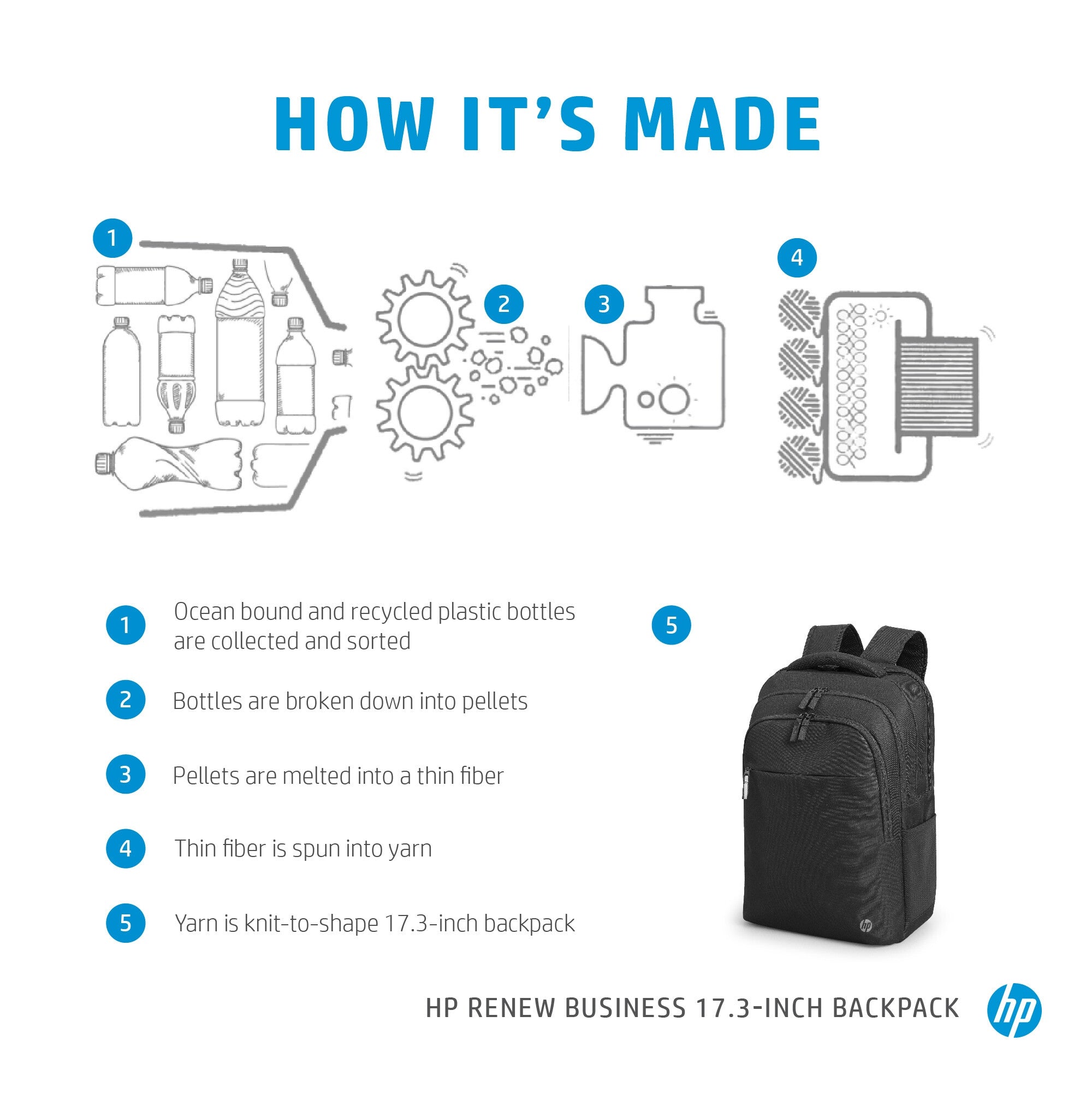 HOW IT'S MADE

1

2

3

4

1 Ocean bound and recycled plastic bottles are collected and sorted

2 Bottles are broken down into pellets

3 Pellets are melted into a thin fiber

4 Thin fiber is spun into yarn

5 Yarn is knit-to-shape 17.3-inch backpack

5

hp

HP RENEW BUSINESS 17.3-INCH BACKPACK

hp