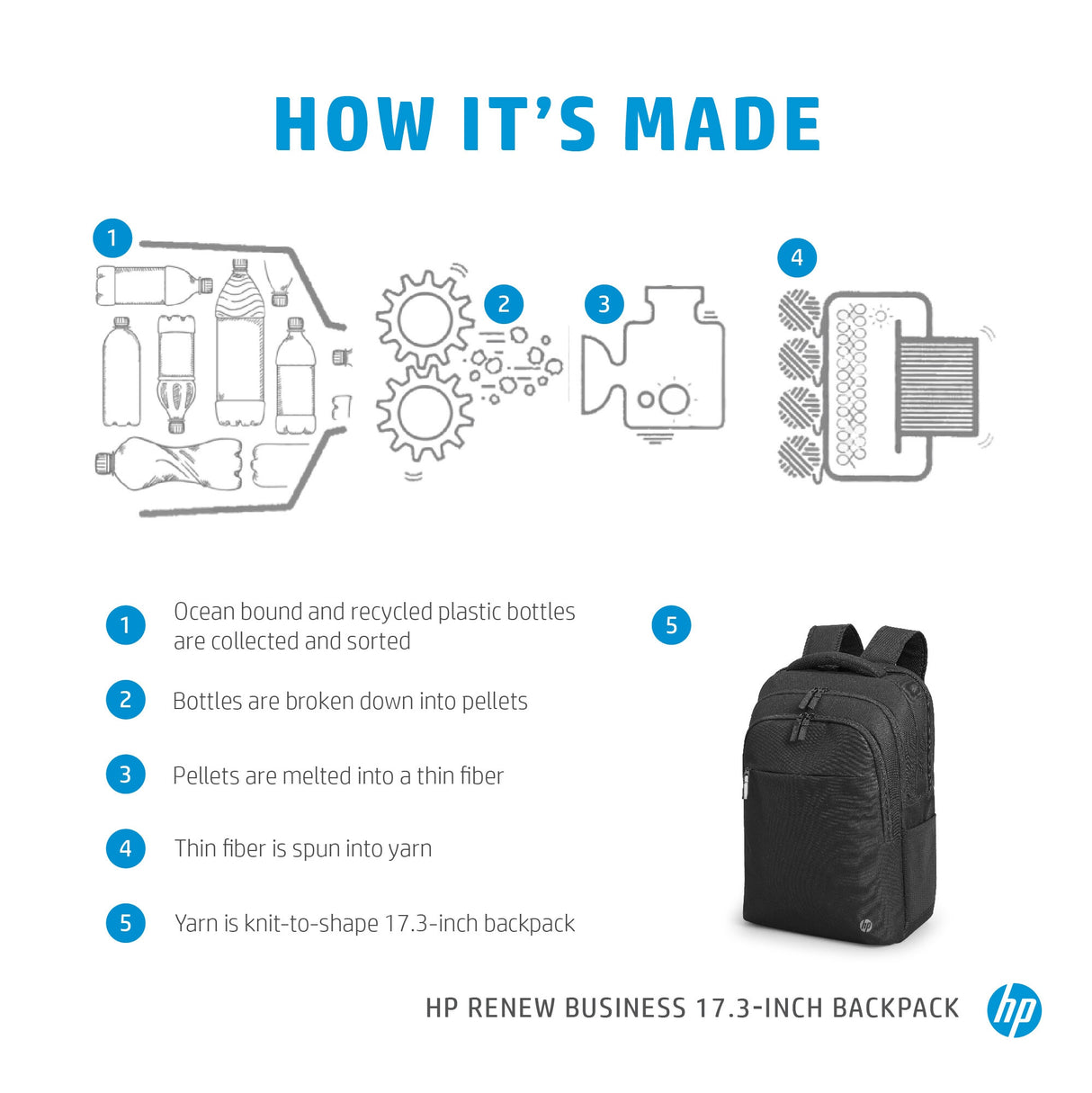 HOW IT'S MADE

1

2

3

4

1 Ocean bound and recycled plastic bottles are collected and sorted

2 Bottles are broken down into pellets

3 Pellets are melted into a thin fiber

4 Thin fiber is spun into yarn

5 Yarn is knit-to-shape 17.3-inch backpack

5

hp

HP RENEW BUSINESS 17.3-INCH BACKPACK

hp