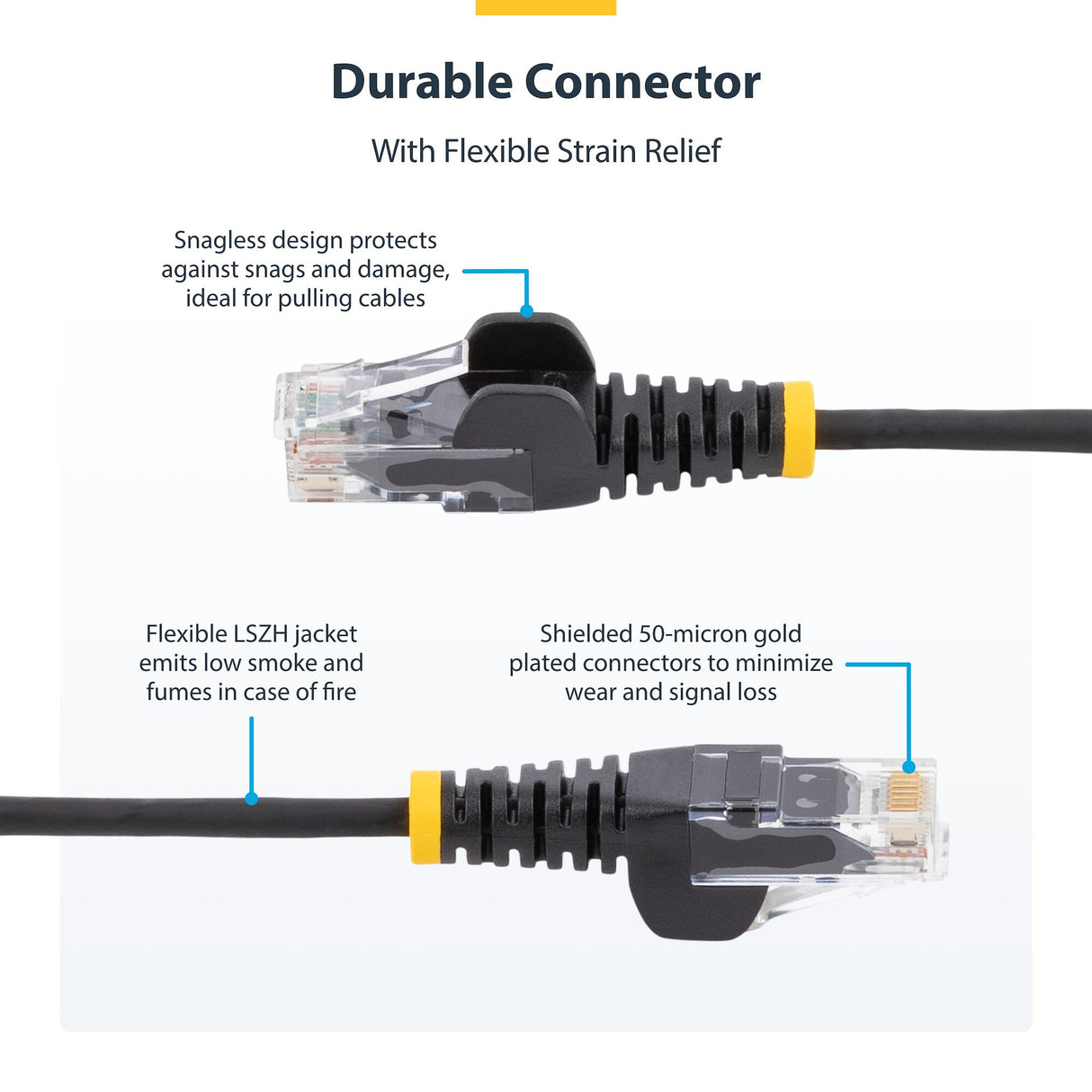 Durable Connector

With Flexible Strain Relief

Snagless design protects against snags and damage, ideal for pulling cables

Flexible LSZH jacket emits low smoke and fumes in case of fire

Shielded 50-micron gold plated connectors to minimize wear and signal loss