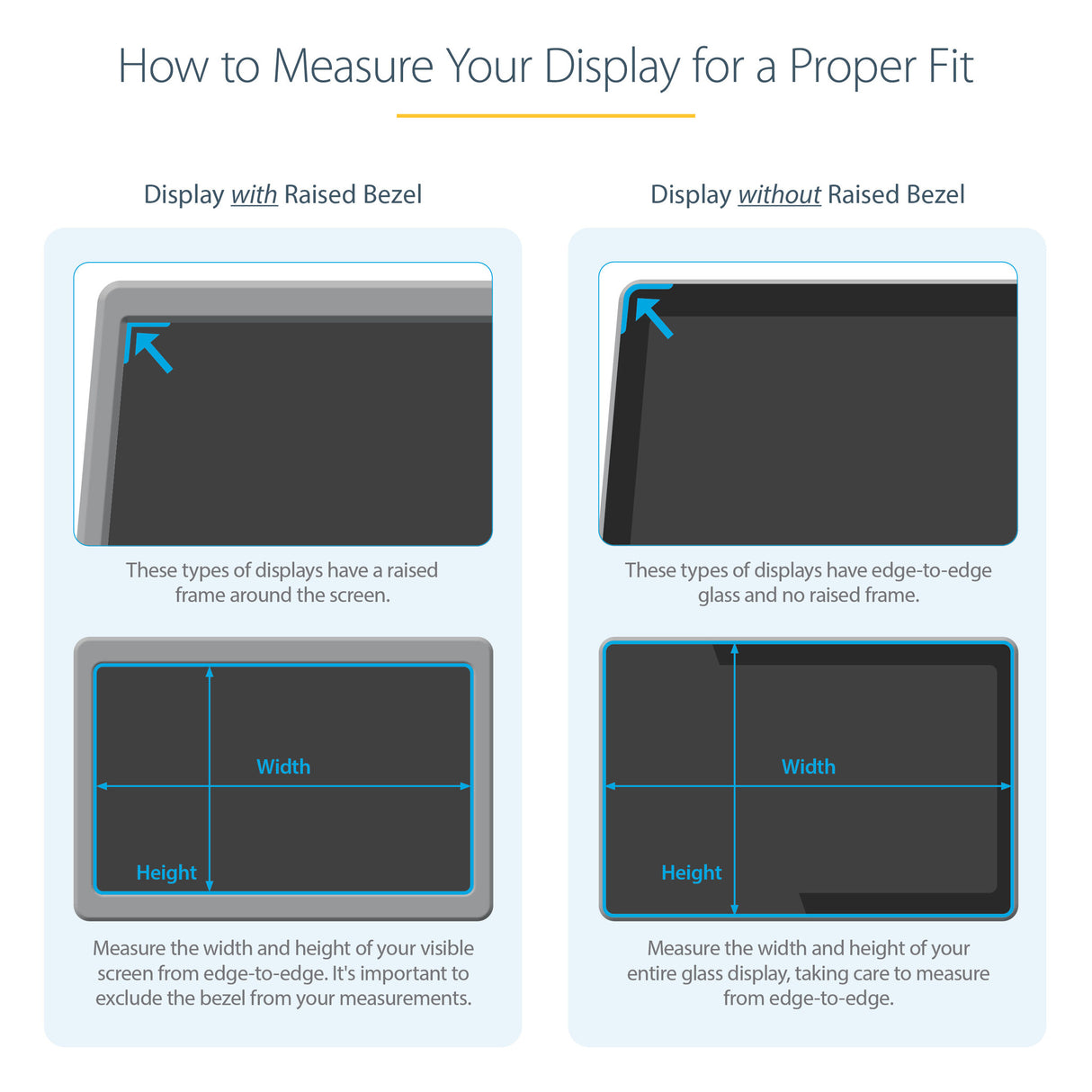 How to Measure Your Display for a Proper Fit

Display with Raised Bezel

These types of displays have a raised frame around the screen.

Width

Height

Measure the width and height of your visible screen from edge-to-edge. It's important to exclude the bezel from your measurements.

Display without Raised Bezel

These types of displays have edge-to-edge glass and no raised frame.

Width

Height

Measure the width and height of your entire glass display, taking care to measure from edge-to-edge.