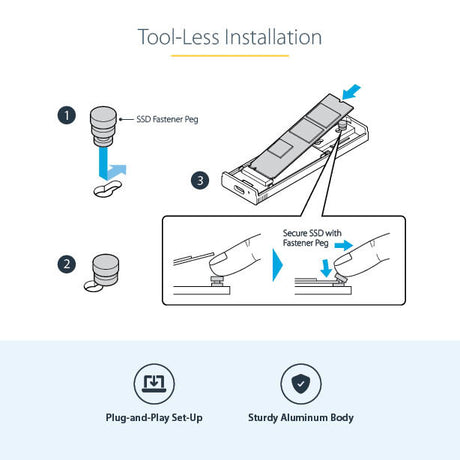 Tool-Less Installation

1

SSD Fastener Peg

3

Secure SSD with Fastener Peg

2

Plug-and-Play Set-Up

Sturdy Aluminum Body