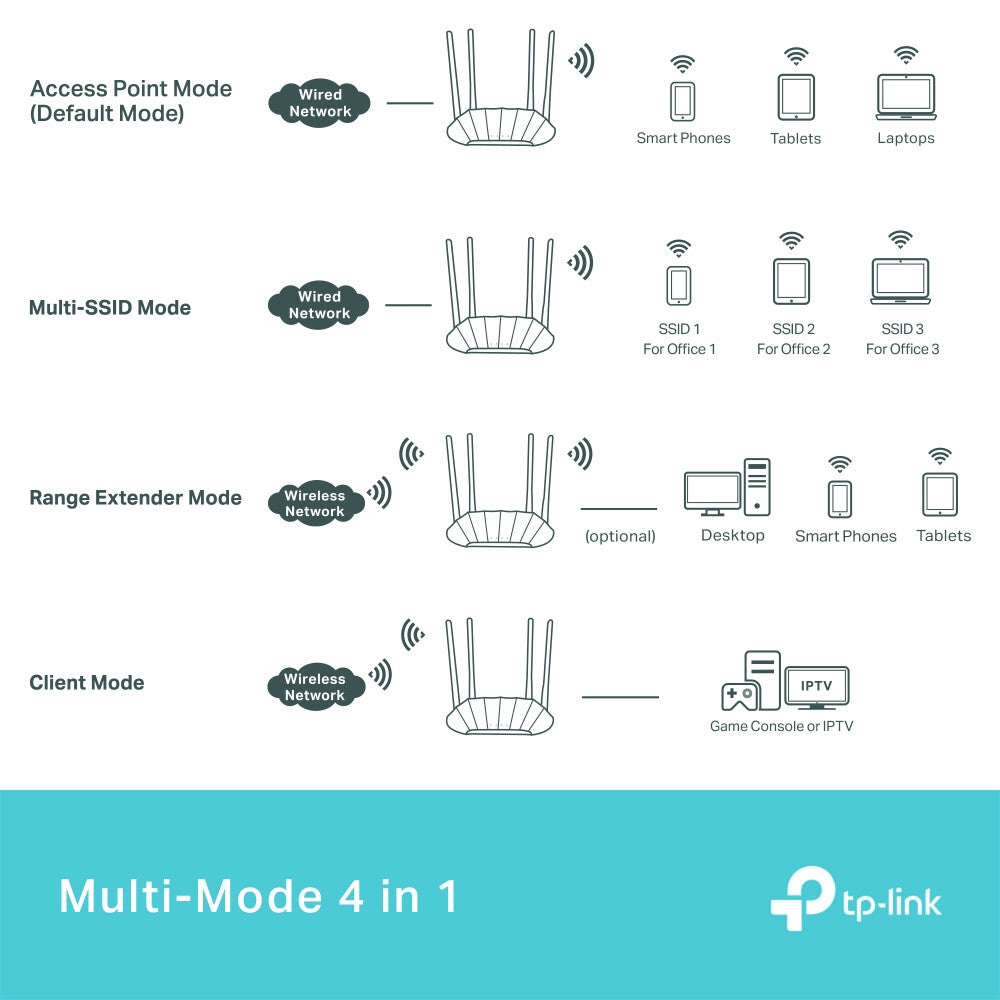 Access Point Mode
(Default Mode)

Wired Network

Smart Phones

Tablets

Laptops

Multi-SSID Mode

Wired Network

SSID 1
For Office 1

SSID 2
For Office 2

SSID 3
For Office 3

Range Extender Mode

Wireless Network

(optional)

Desktop

Smart Phones

Tablets

Client Mode

Wireless Network

IPTV

Game Console or IPTV

Multi-Mode 4 in 1

tp-link