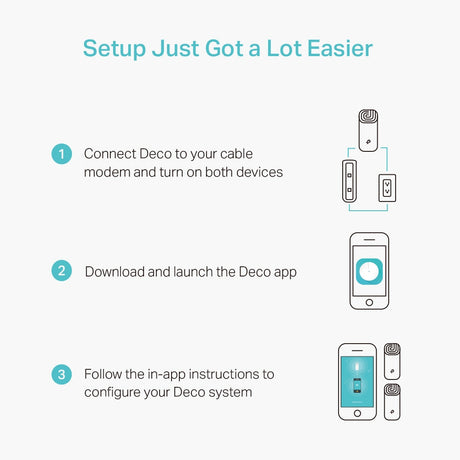 Setup Just Got a Lot Easier

1 Connect Deco to your cable modem and turn on both devices

2 Download and launch the Deco app

3 Follow the in-app instructions to configure your Deco system