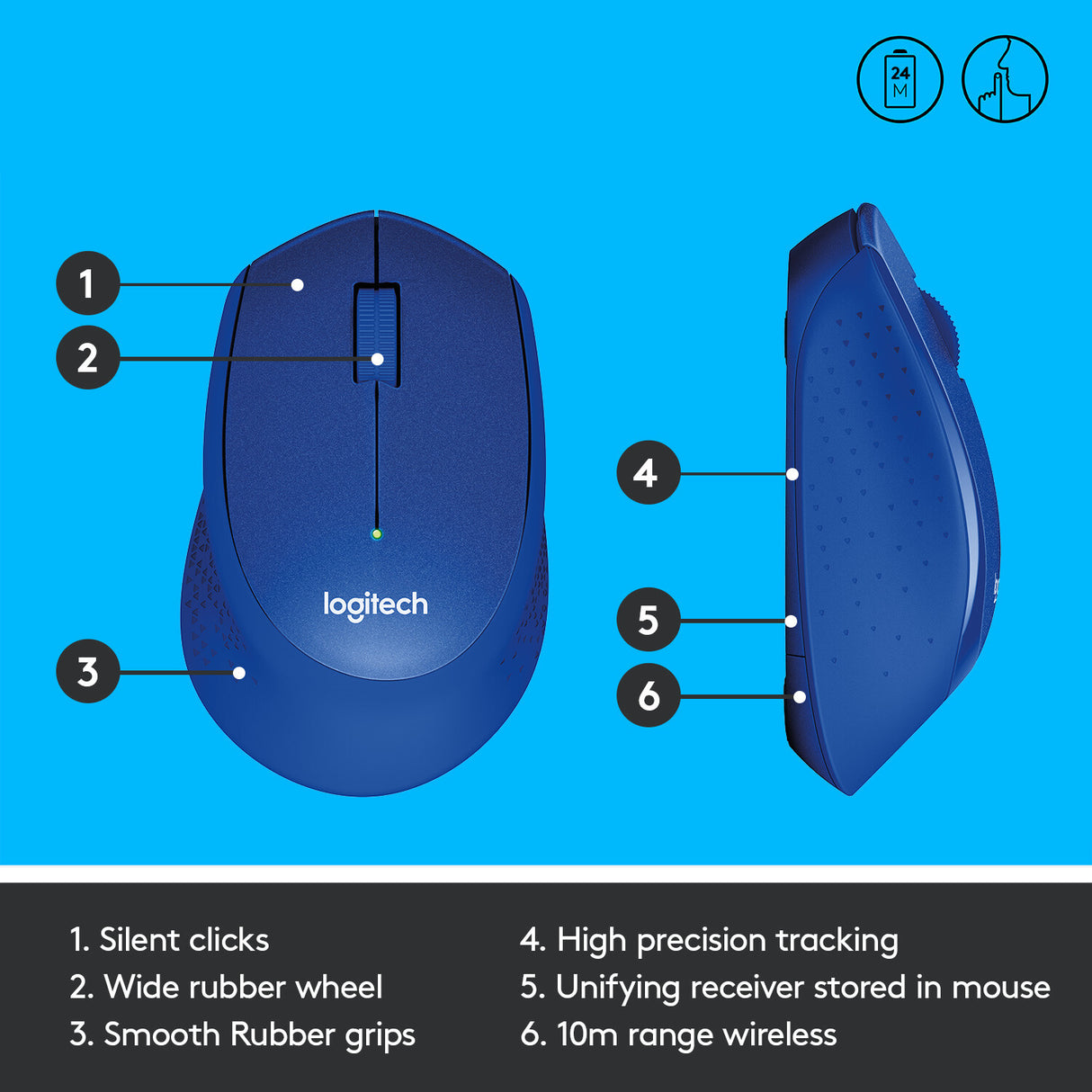 24
M

1
2
3
logitech
4
5
6

1. Silent clicks
2. Wide rubber wheel
3. Smooth Rubber grips

4. High precision tracking
5. Unifying receiver stored in mouse
6. 10m range wireless