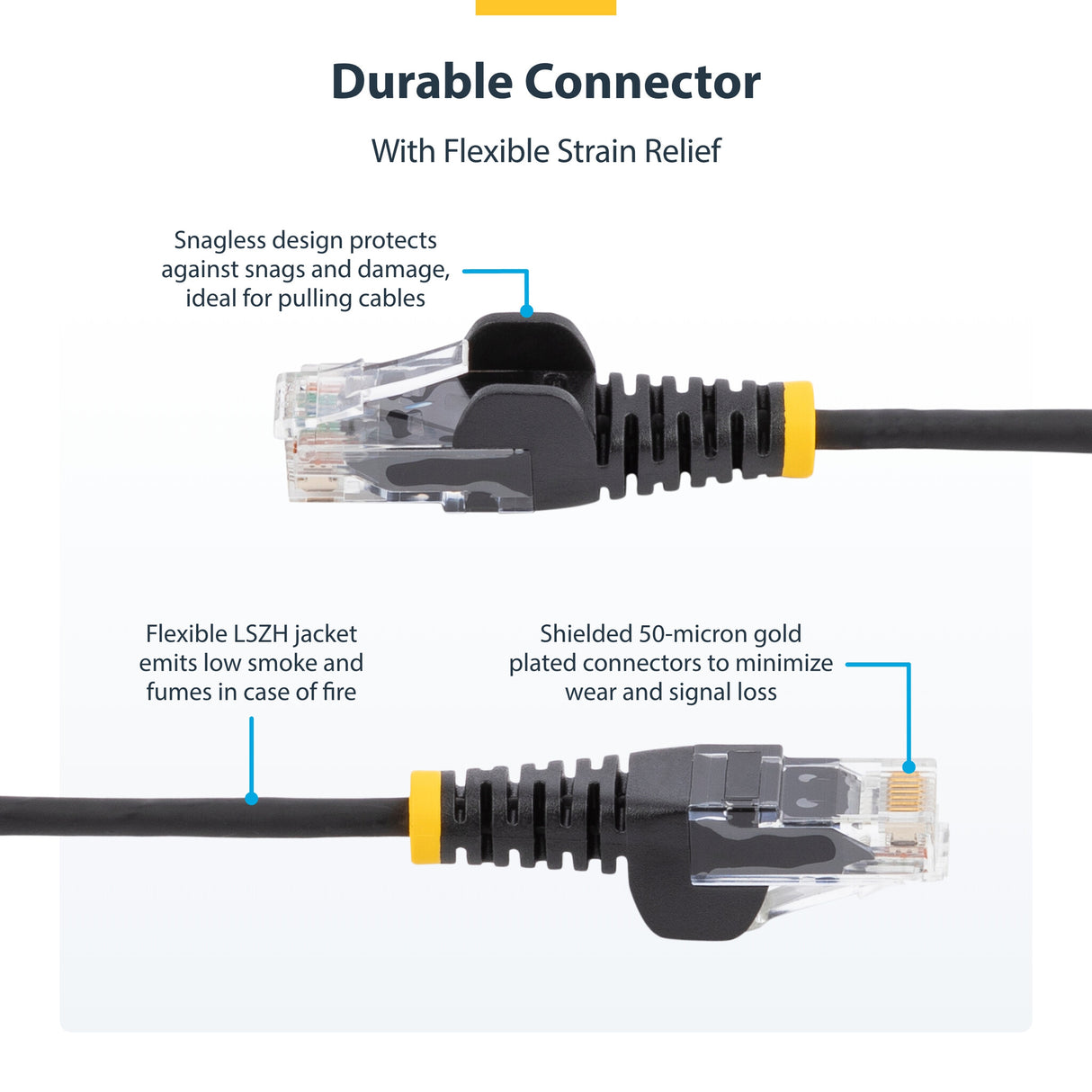 Durable Connector

With Flexible Strain Relief

Snagless design protects against snags and damage, ideal for pulling cables

Flexible LSZH jacket emits low smoke and fumes in case of fire

Shielded 50-micron gold plated connectors to minimize wear and signal loss