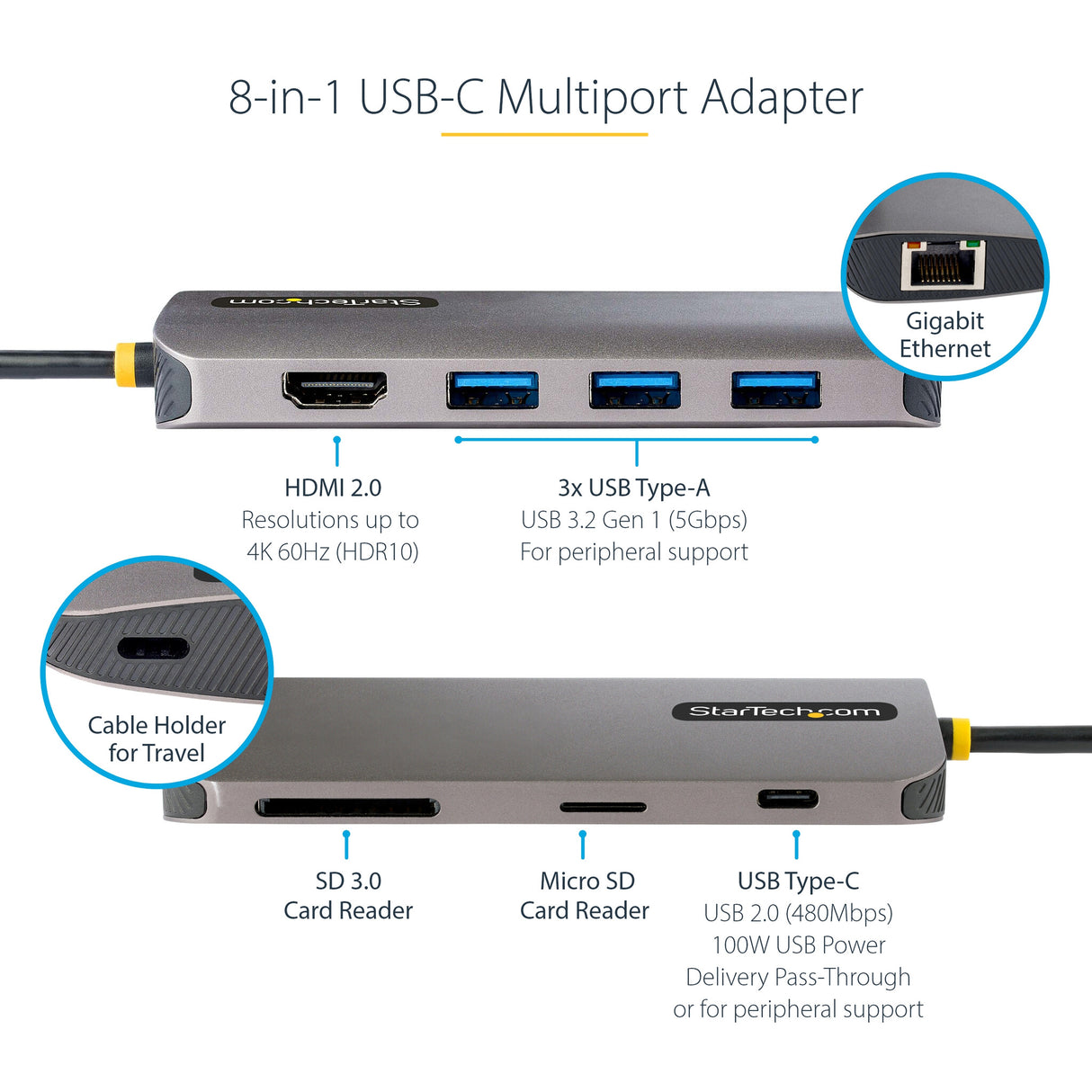 8-in-1 USB-C Multiport Adapter

StarTech.com

Gigabit Ethernet

HDMI 2.0
Resolutions up to
4K 60Hz (HDR10)

3x USB Type-A
USB 3.2 Gen 1 (5Gbps)
For peripheral support

Cable Holder for Travel

StarTech.com

SD 3.0
Card Reader

Micro SD
Card Reader

USB Type-C
USB 2.0 (480Mbps)
100W USB Power
Delivery Pass-Through
or for peripheral support