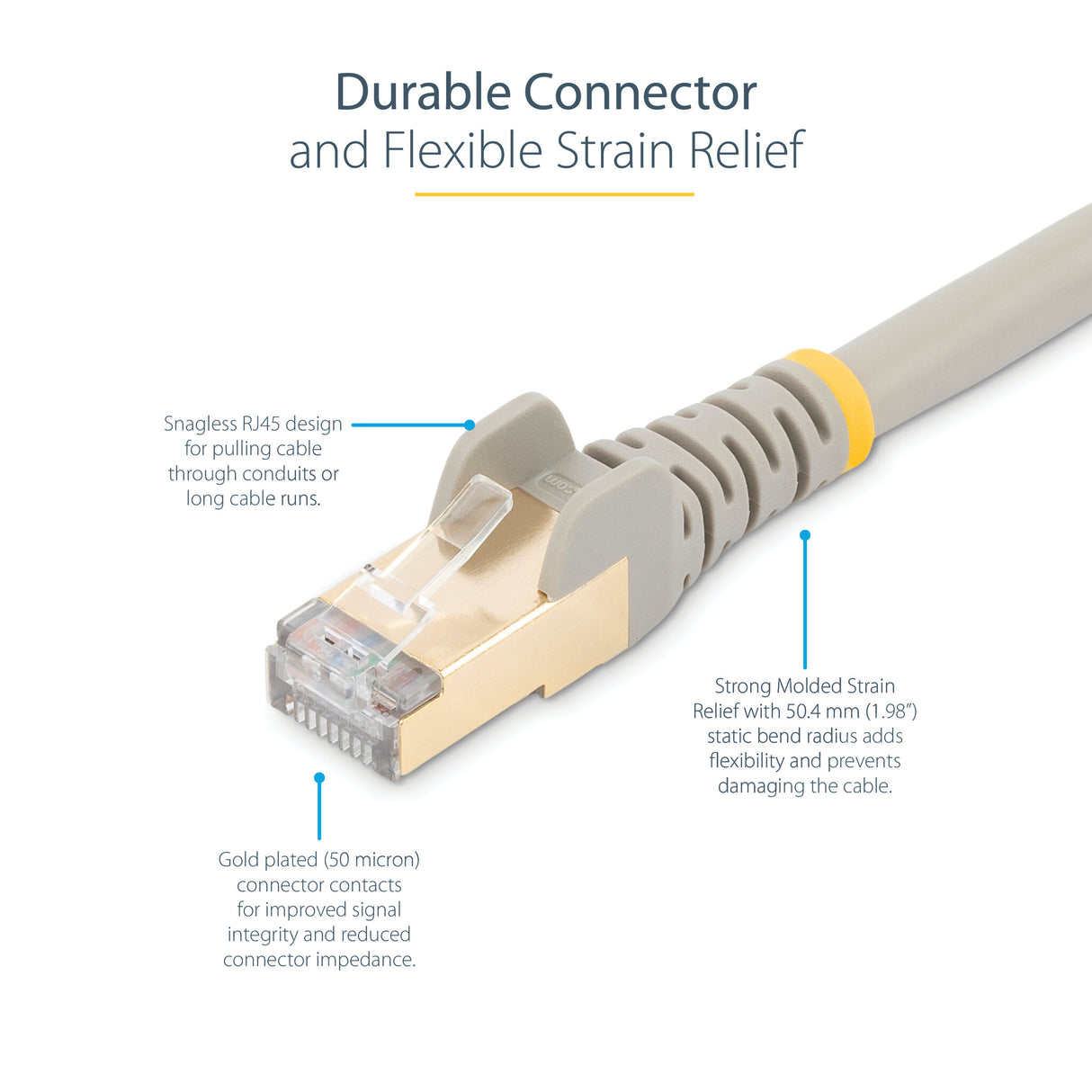 Durable Connector
and Flexible Strain Relief

Snagless RJ45 design for pulling cable through conduits or long cable runs.

Strong Molded Strain Relief with 50.4 mm (1.98″) static bend radius adds flexibility and prevents damaging the cable.

Gold plated (50 micron) connector contacts for improved signal integrity and reduced connector impedance.