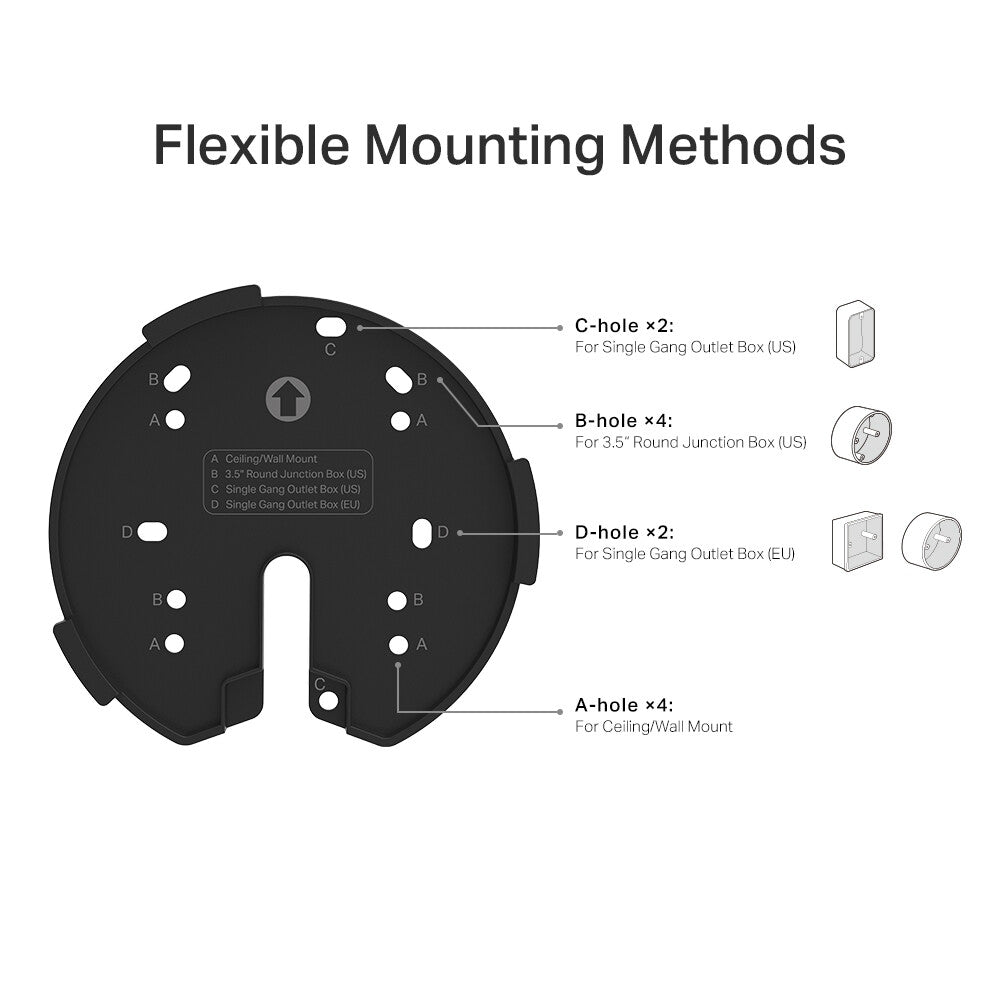 Flexible Mounting Methods

C

B

B

A

A

A Ceiling/Wall Mount
B 3.5" Round Junction Box (US)
C Single Gang Outlet Box (US)
D Single Gang Outlet Box (EU)

D

D

B

B

A

A

C

C-hole ×2:
For Single Gang Outlet Box (US)

B-hole ×4:
For 3.5" Round Junction Box (US)

D-hole ×2:
For Single Gang Outlet Box (EU)

A-hole ×4:
For Ceiling/Wall Mount